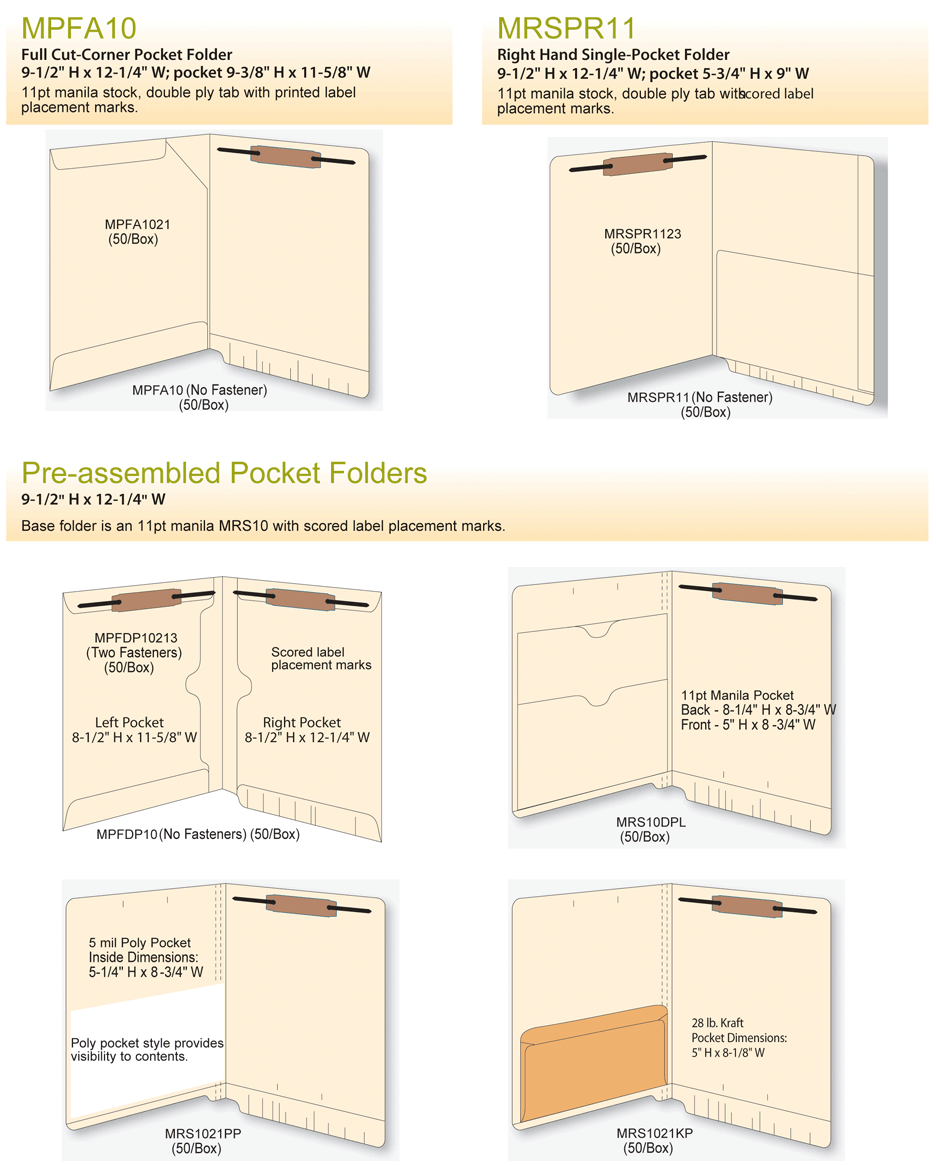 MPFA10
Full Cut-Corner Pocket Folder
9-1/2" H x 12-1/4" W; pocket 9-3/8" H x 11-5/8" W
11pt manila stock, double ply tab with printed label placement marks.

MPFA1021
(50/Box)

MPFA10 (No Fastener)
(50/Box)

MRSPR11
Right Hand Single-Pocket Folder
9-1/2" H x 12-1/4" W; pocket 5-3/4" H x 9" W
11pt manila stock, double ply tab with scored label placement marks.

MRSPR1123
(50/Box)

MRSPR11 (No Fastener)
(50/Box)

Pre-assembled Pocket Folders
9-1/2" H x 12-1/4" W
Base folder is an 11pt manila MRS10 with scored label placement marks.

MPFDP10213
(Two Fasteners)
(50/Box)

Scored label placement marks

Left Pocket
8-1/2" H x 11-5/8" W

Right Pocket
8-1/2" H x 12-1/4" W

MPFDP10 (No Fasteners) (50/Box)

11pt Manila Pocket
Back - 8-1/4" H x 8-3/4" W
Front - 5" H x 8 -3/4" W

MRS10DPL
(50/Box)

5 mil Poly Pocket
Inside Dimensions:
5-1/4" H x 8 -3/4" W

Poly pocket style provides visibility to contents.

MRS1021PP
(50/Box)

28 lb. Kraft
Pocket Dimensions:
5" H x 8-1/8" W

MRS1021KP
(50/Box)